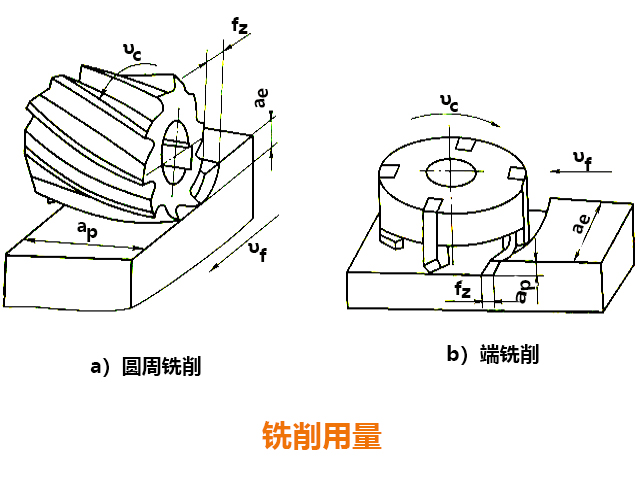 $f_z$

$\upsilon_c$

$a_e$

$a_p$

$\upsilon_f$

a）圆周铣削

$\upsilon_c$

$\upsilon_f$

$a_e$

$f_z$

$a_p$

b）端铣削

铣削用量