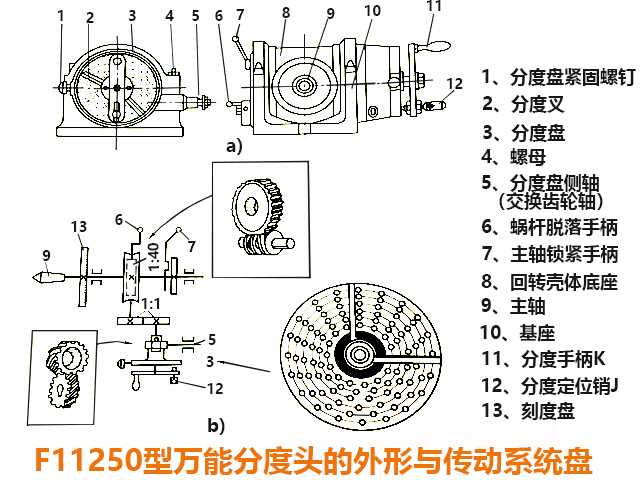 1 2 3 4 5 6 7 8 9 10 11 12

a)

13 6 7 9 1:40 1:1 5 3 12

b)

1、分度盘紧固螺钉
2、分度叉
3、分度盘
4、螺母
5、分度盘侧轴（交换齿轮轴）
6、蜗杆脱落手柄
7、主轴锁紧手柄
8、回转壳体底座
9、主轴
10、基座
11、分度手柄K
12、分度定位销J
13、刻度盘

F11250型万能分度头的外形与传动系统盘