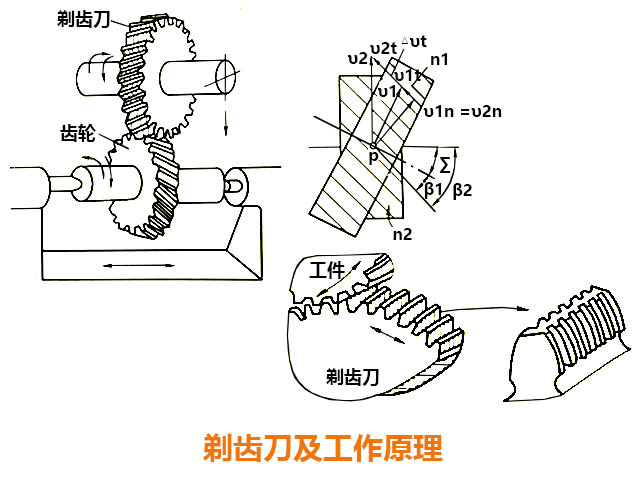 剃齿刀

齿轮

υ2 υ2t △υt
n1
υ1t
υ1
υ1n =υ2n
p
Σ
β1 β2
n2

工件

剃齿刀

剃齿刀及工作原理